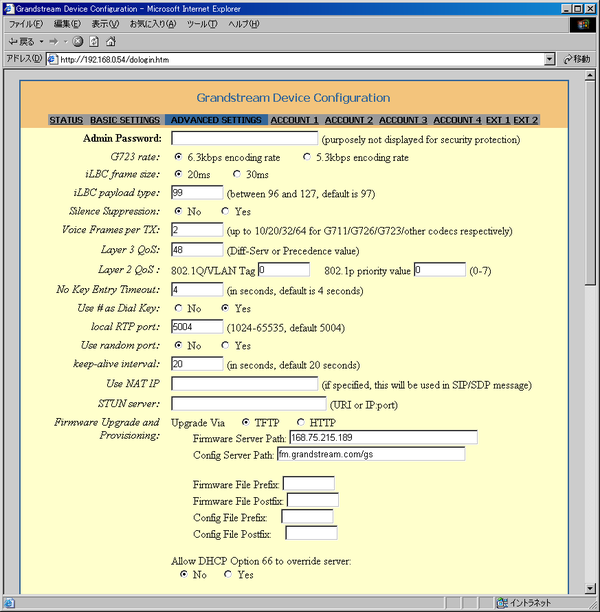 Grandstream Device Configuration - Microsoft Internet Explorer

ファイル(F) 編集(E) 表示(V) お気に入り(A) ツール(T) ヘルプ(H)

戻る

アドレス(D) http://192.168.0.54/dologin.htm 移動

Grandstream Device Configuration

STATUS BASIC SETTINGS ADVANCED SETTINGS ACCOUNT 1 ACCOUNT 2 ACCOUNT 3 ACCOUNT 4 EXT 1 EXT 2

Admin Password: (purposely not displayed for security protection)

G723 rate: 6.3kbps encoding rate 5.3kbps encoding rate

iLBC frame size: 20ms 30ms

iLBC payload type: 99 (between 96 and 127, default is 97)

Silence Suppression: No Yes

Voice Frames per TX: 2 (up to 10/20/32/64 for G711/G726/G723/other codecs respectively)

Layer 3 QoS: 48 (Diff-Serv or Precedence value)

Layer 2 QoS : 802.1Q/VLAN Tag 0 802.1p priority value 0 (0-7)

No Key Entry Timeout: 4 (in seconds, default is 4 seconds)

Use # as Dial Key: No Yes

local RTP port: 5004 (1024-65535, default 5004)

Use random port: No Yes

keep-alive interval: 20 (in seconds, default 20 seconds)

Use NAT IP (if specified, this will be used in SIP/SDP message)

STUN server: (URI or IP:port)

Firmware Upgrade and Provisioning: Upgrade Via TFTP HTTP

Firmware Server Path: 168.75.215.189

Config Server Path: fm.grandstream.com/gs

Firmware File Prefix:

Firmware File Postfix:

Config File Prefix:

Config File Postfix:

Allow DHCP Option 66 to override server:

No Yes

イントラネット