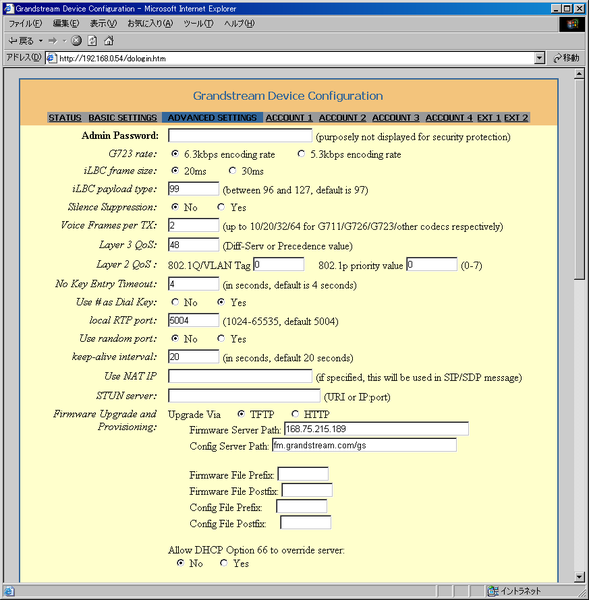 Grandstream Device Configuration - Microsoft Internet Explorer

ファイル(F) 編集(E) 表示(V) お気に入り(A) ツール(T) ヘルプ(H)

戻る

アドレス(D) http://192.168.0.54/dologin.htm

移動

Grandstream Device Configuration

STATUS BASIC SETTINGS ADVANCED SETTINGS ACCOUNT 1 ACCOUNT 2 ACCOUNT 3 ACCOUNT 4 EXT 1 EXT 2

Admin Password: (purposely not displayed for security protection)

G723 rate: 6.3kbps encoding rate 5.3kbps encoding rate

iLBC frame size: 20ms 30ms

iLBC payload type: 99 (between 96 and 127, default is 97)

Silence Suppression: No Yes

Voice Frames per TX: 2 (up to 10/20/32/64 for G711/G726/G723/other codecs respectively)

Layer 3 QoS: 48 (Diff-Serv or Precedence value)

Layer 2 QoS : 802.1Q/VLAN Tag 0 802.1p priority value 0 (0-7)

No Key Entry Timeout: 4 (in seconds, default is 4 seconds)

Use # as Dial Key: No Yes

local RTP port: 5004 (1024-65535, default 5004)

Use random port: No Yes

keep-alive interval: 20 (in seconds, default 20 seconds)

Use NAT IP (if specified, this will be used in SIP/SDP message)

STUN server: (URI or IP:port)

Firmware Upgrade and Provisioning: Upgrade Via TFTP HTTP

Firmware Server Path: 168.75.215.189

Config Server Path: fm.grandstream.com/gs

Firmware File Prefix:

Firmware File Postfix:

Config File Prefix:

Config File Postfix:

Allow DHCP Option 66 to override server:

No Yes

イントラネット